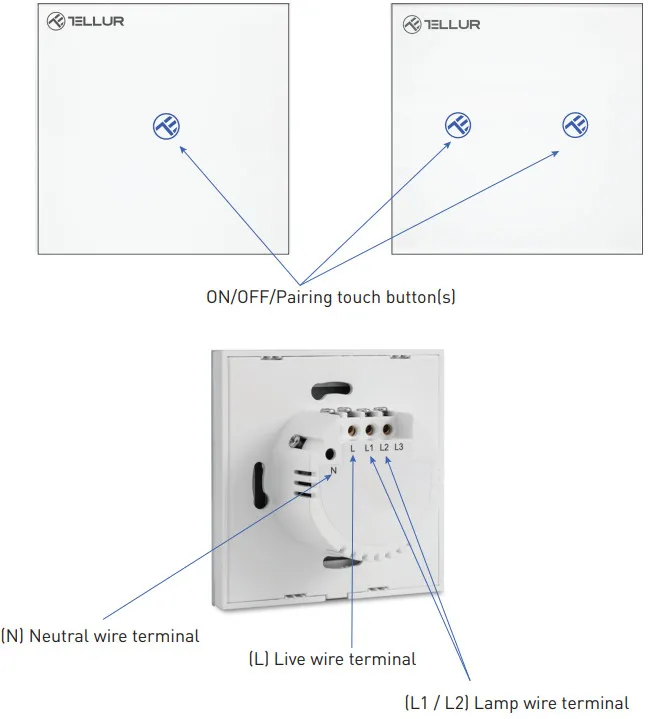 TELLUR

TELLUR

ON/OFF/Pairing touch button(s)

L L1 L2 L3

N

(N) Neutral wire terminal

(L) Live wire terminal

(L1 / L2) Lamp wire terminal